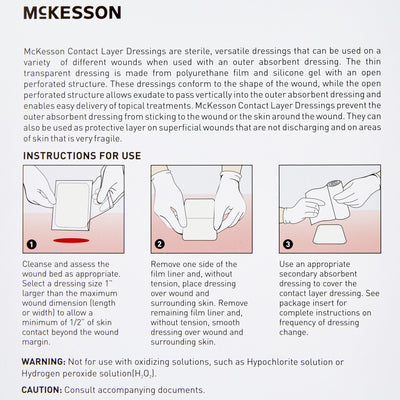 McKESSON

McKesson Contact Layer Dressings are sterile, versatile dressings that can be used on a variety of different wounds when used with an outer absorbent dressing. The thin transparent dressing is made from polyurethane film and silicone gel with an open perforated structure. These dressings conform to the shape of the wound, while the open perforated structure allows exudate to pass vertically into the outer absorbent dressing and enables easy delivery of topical treatments. McKesson Contact Layer Dressings prevent the outer absorbent dressing from sticking to the wound or the skin around the wound. They can also be used as protective layer on superficial wounds that are not discharging and on areas of skin that is very fragile.

INSTRUCTIONS FOR USE

1

Cleanse and assess the wound bed as appropriate. Select a dressing size 1" larger than the maximum wound dimension (length or width) to allow a minimum of 1/2" of skin contact beyond the wound margin.

2

Remove one side of the film liner and, without tension, place dressing over wound and surrounding skin. Remove remaining film liner and, without tension, smooth dressing over wound and surrounding skin.

3

Use an appropriate secondary absorbent dressing to cover the contact layer dressing. See package insert for complete instructions on frequency of dressing change.

WARNING: Not for use with oxidizing solutions, such as Hypochlorite solution or Hydrogen peroxide solution($H_2O_2$).

CAUTION: Consult accompanying documents.